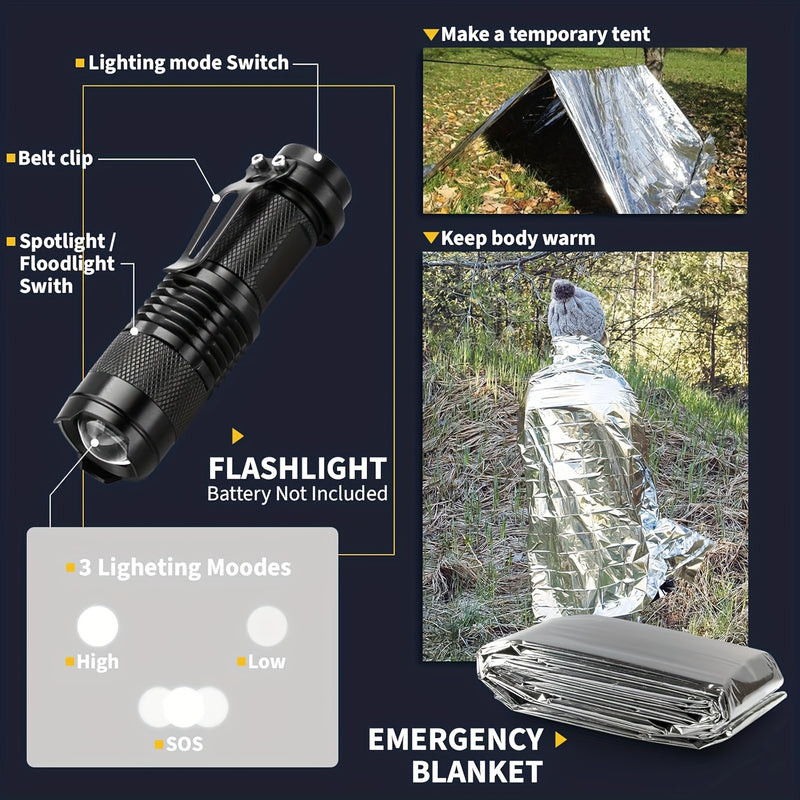 Lighting mode Switch

Belt clip

Spotlight / Floodlight Swith

FLASHLIGHT
Battery Not Included

3 Ligheting Moodes

High

Low

SOS

Make a temporary tent

Keep body warm

EMERGENCY BLANKET